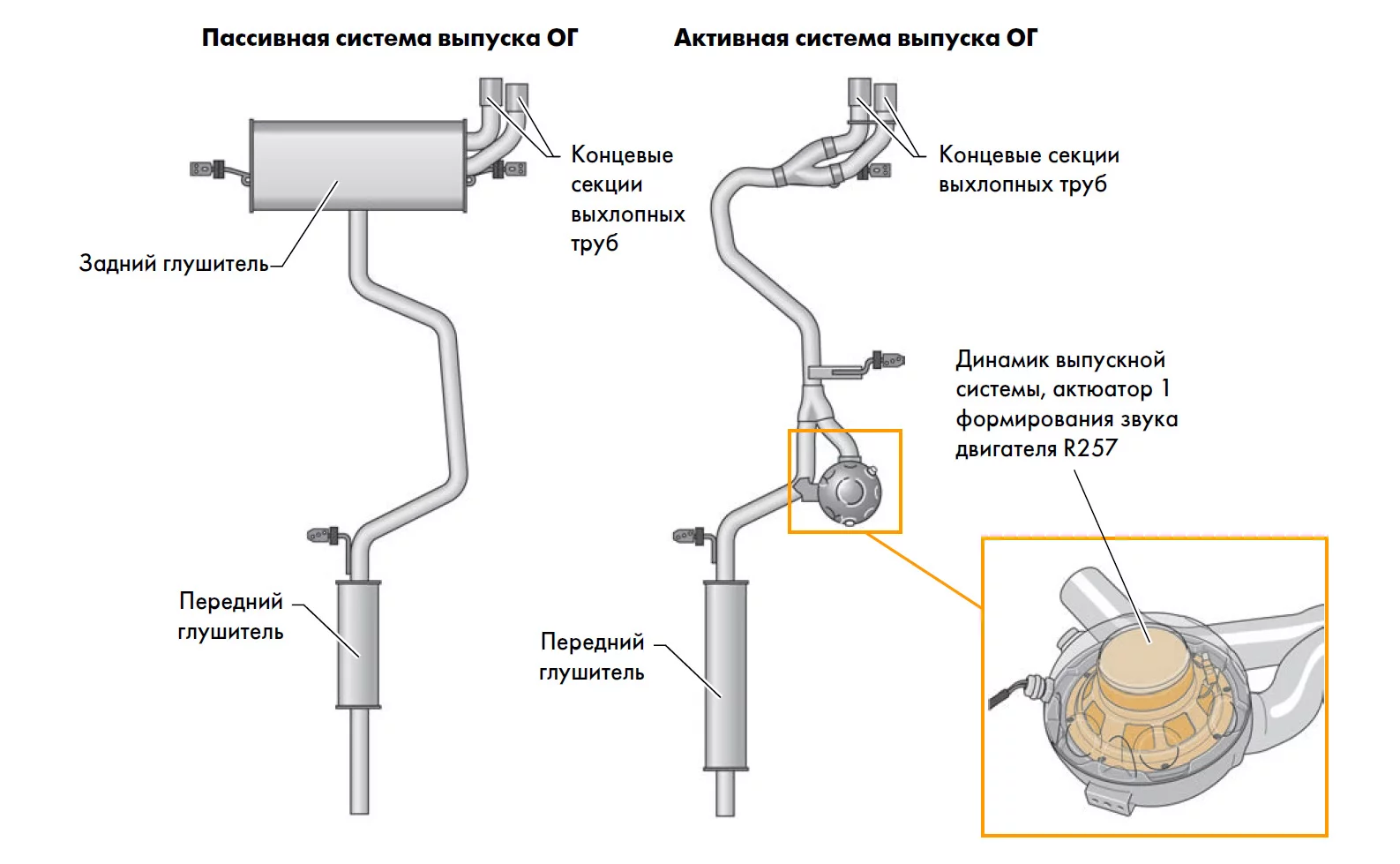 Пассивная система выпуска ОГ

Концевые секции выхлопных труб

Задний глушитель

Передний глушитель

Активная система выпуска ОГ

Концевые секции выхлопных труб

Динамик выпускной системы, актюатор 1 формирования звука двигателя R257

Передний глушитель