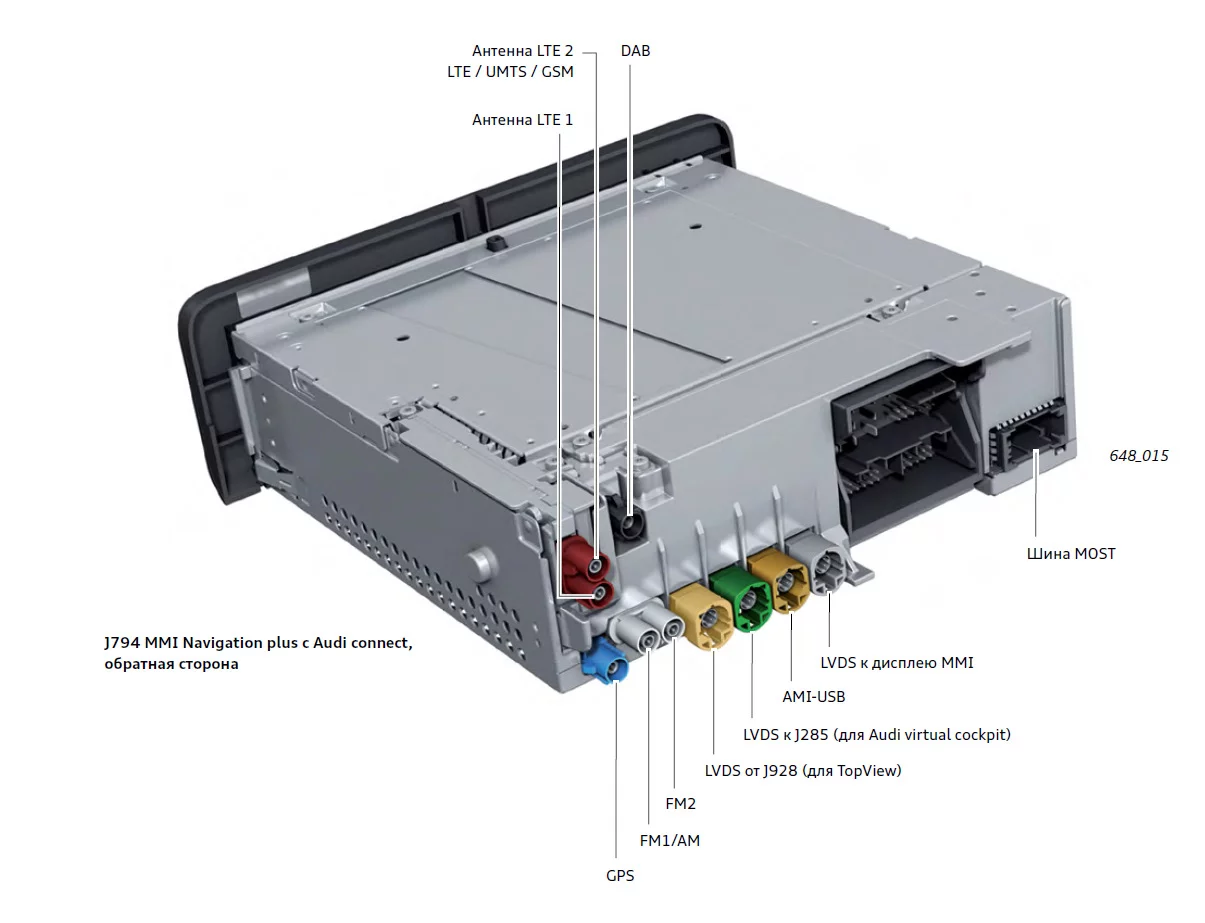 Антенна LTE 2
LTE / UMTS / GSM

DAB

Антенна LTE 1

648_015

Шина MOST

J794 MMI Navigation plus с Audi connect, обратная сторона

LVDS к дисплею MMI

AMI-USB

LVDS к J285 (для Audi virtual cockpit)

LVDS от J928 (для TopView)

FM2

FM1/AM

GPS